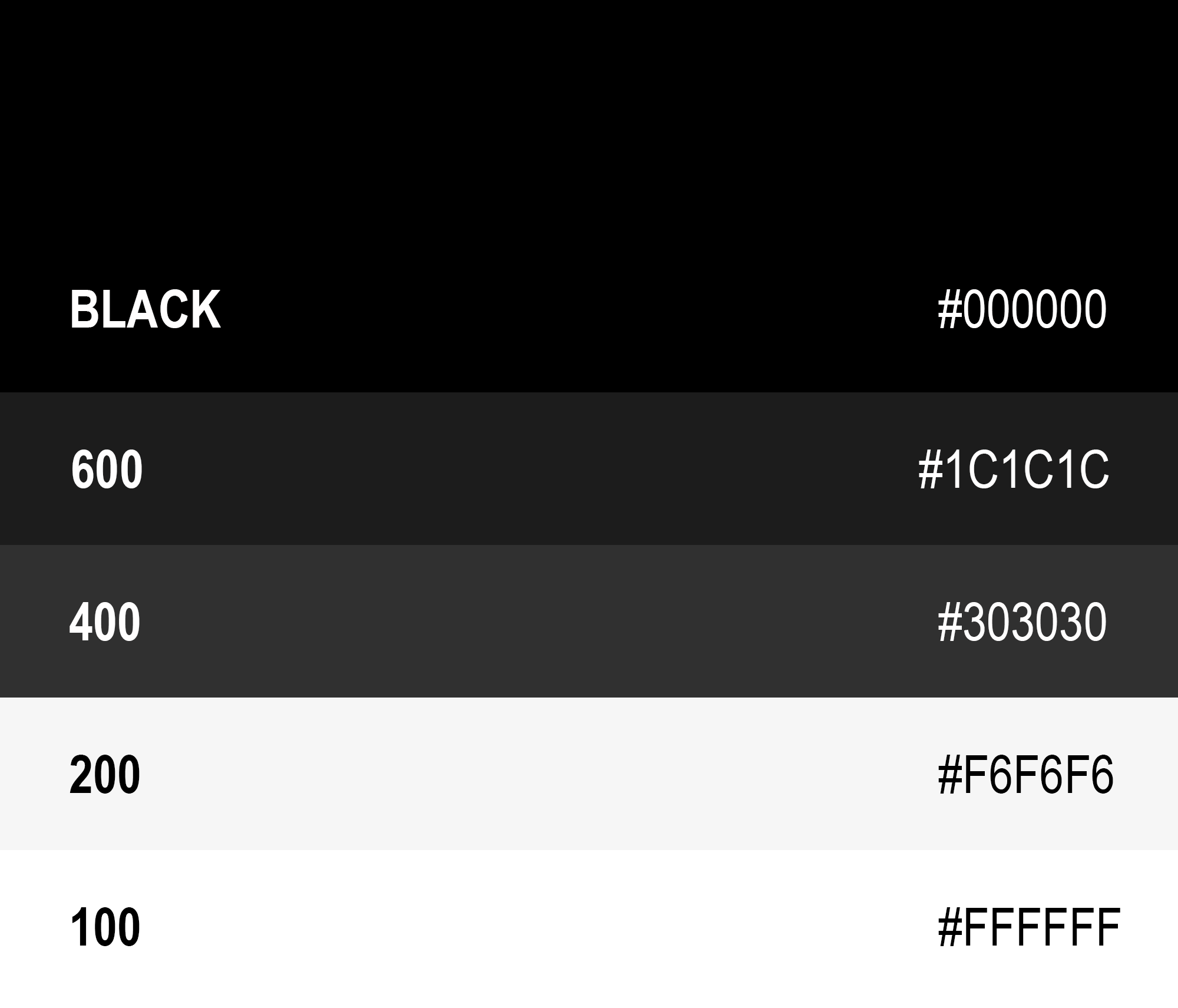 BLACK #000000

600 #1C1C1C

400 #303030

200 #F6F6F6

100 #FFFFFF